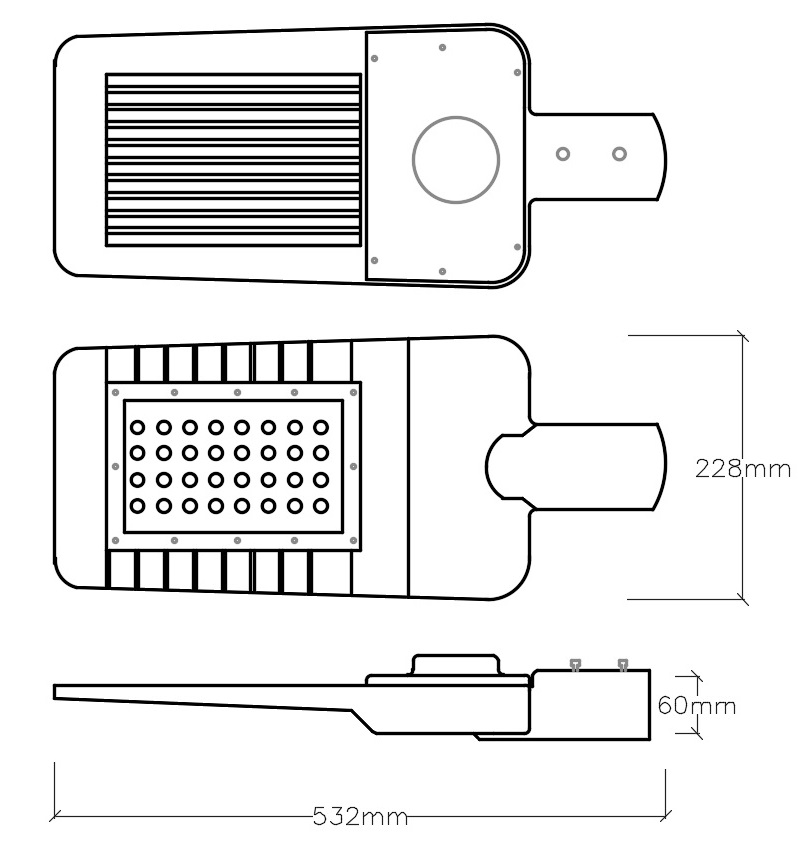 228mm

60mm

532mm